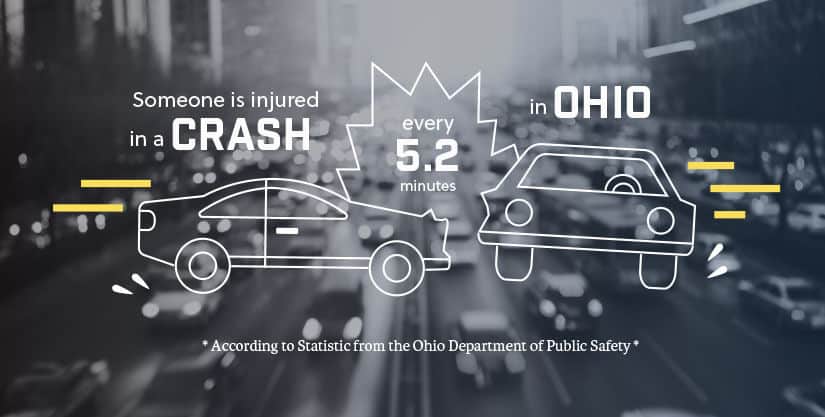 Someone is injured in a CRASH every 5.2 minutes in OHIO

* According to Statistic from the Ohio Department of Public Safety *